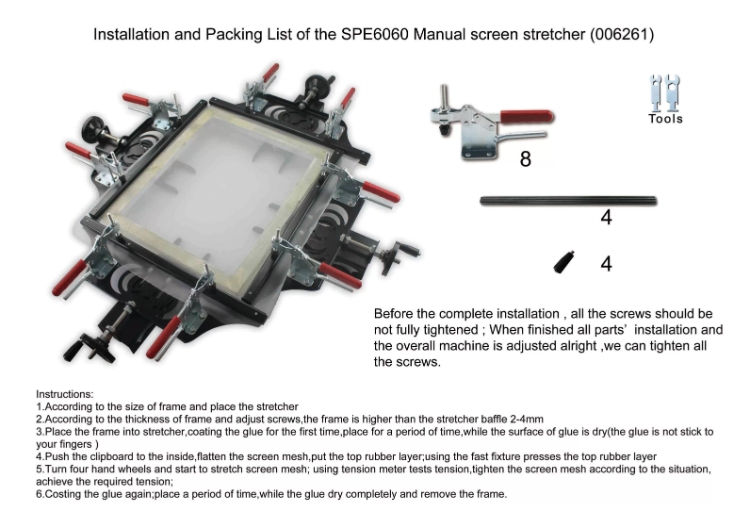 Installation and Packing List of the SPE6060 Manual screen stretcher (006261)

Tools

8

4

4

Before the complete installation , all the screws should be not fully tightened ; When finished all parts' installation and the overall machine is adjusted alright ,we can tighten all the screws.

Instructions:
1.According to the size of frame and place the stretcher
2.According to the thickness of frame and adjust screws,the frame is higher than the stretcher baffle 2-4mm
3.Place the frame into stretcher,coating the glue for the first time,place for a period of time,while the surface of glue is dry(the glue is not stick to your fingers )
4.Push the clipboard to the inside,flatten the screen mesh,put the top rubber layer;using the fast fixture presses the top rubber layer
5.Turn four hand wheels and start to stretch screen mesh; using tension meter tests tension,tighten the screen mesh according to the situation, achieve the required tension;
6.Costing the glue again;place a period of time,while the glue dry completely and remove the frame.