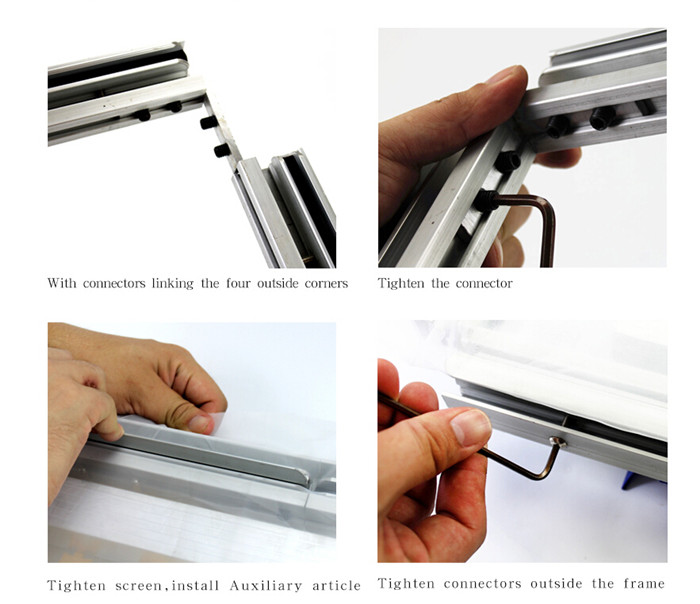 With connectors linking the four outside corners

Tighten the connector

Tighten screen,install Auxiliary article

Tighten connectors outside the frame